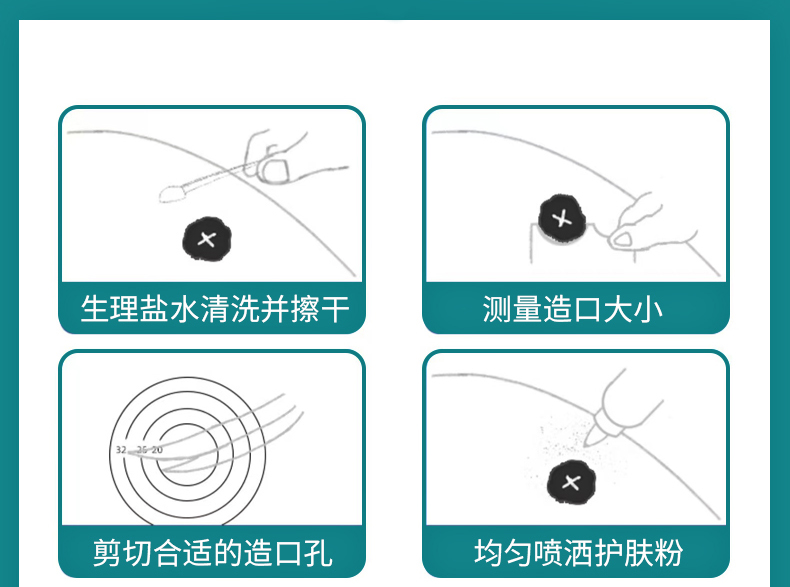 生理盐水清洗并擦干

测量造口大小

32 26 20

剪切合适的造口孔

均匀喷洒护肤粉